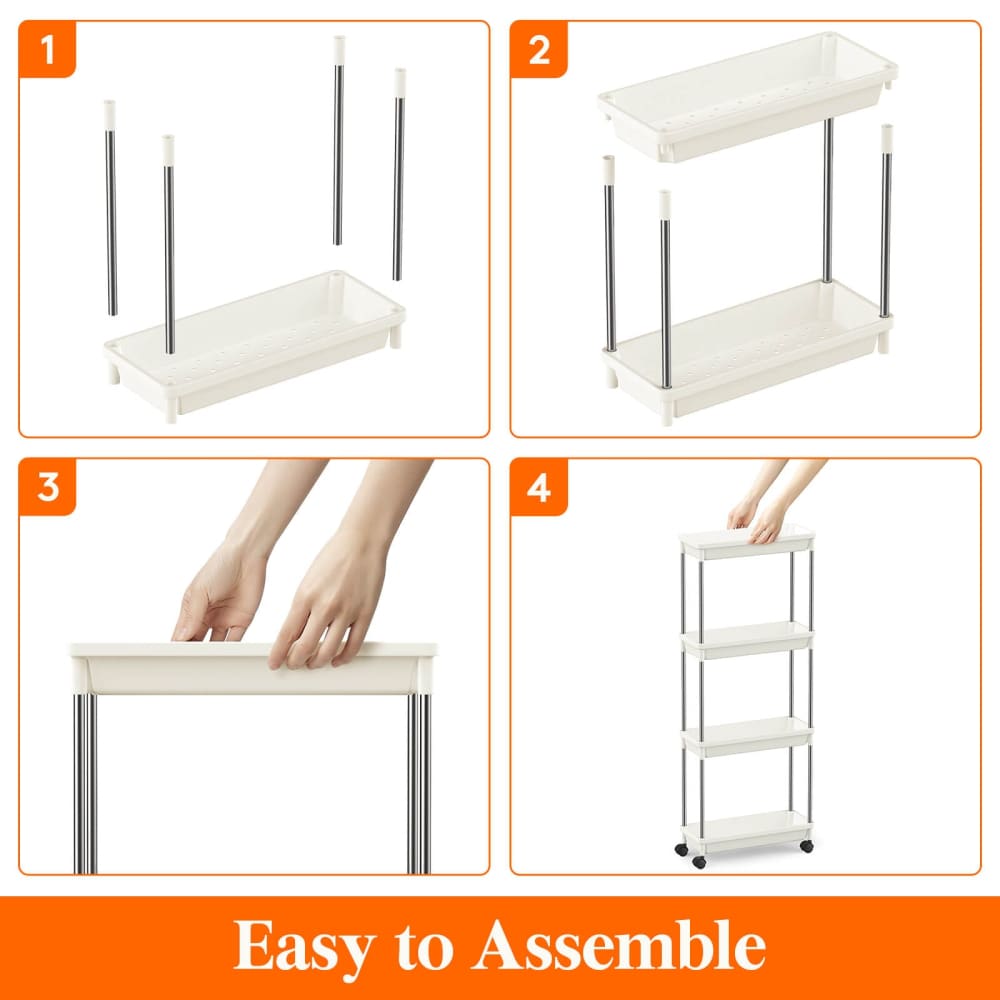 1

2

3

4

Easy to Assemble