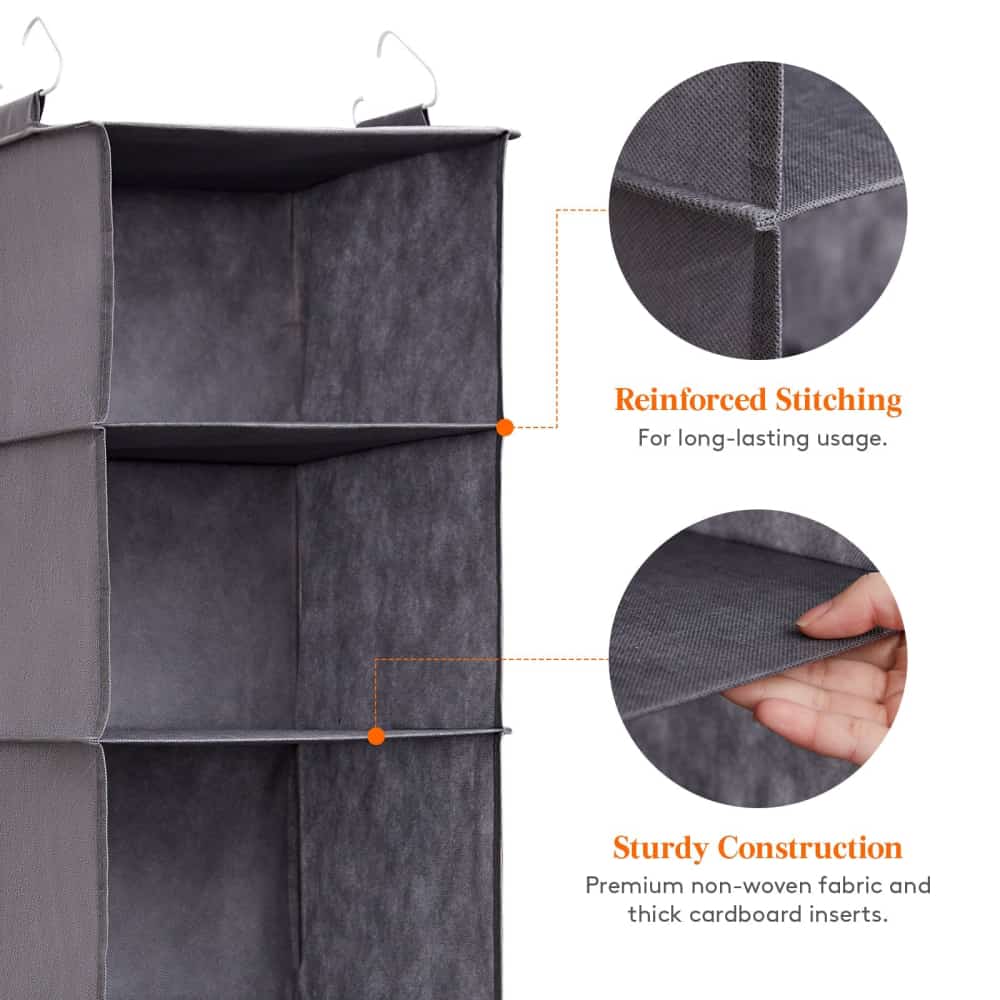 Reinforced Stitching
For long-lasting usage.

Sturdy Construction
Premium non-woven fabric and thick cardboard inserts.