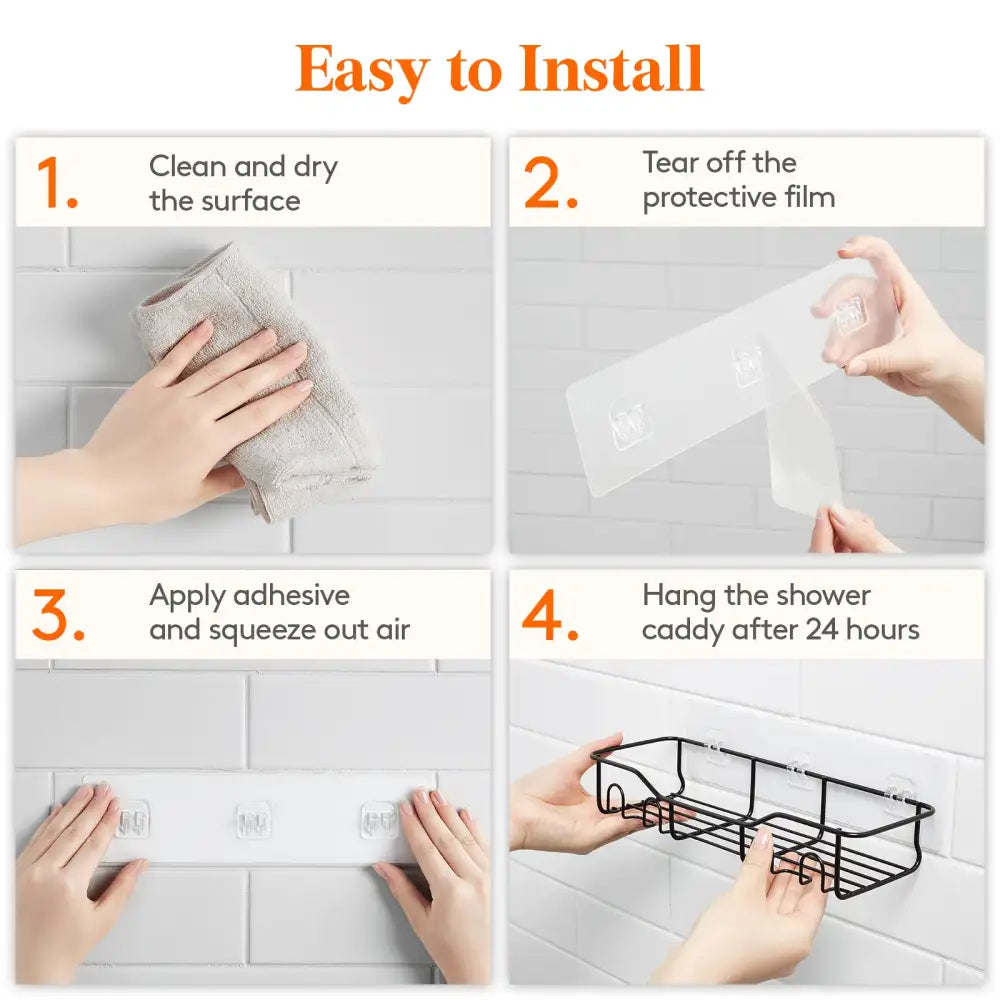 Easy to Install

1. Clean and dry the surface

2. Tear off the protective film

3. Apply adhesive and squeeze out air

4. Hang the shower caddy after 24 hours